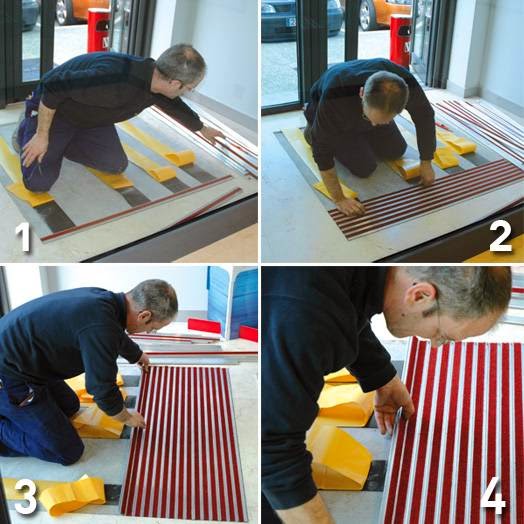 1

2

3

4